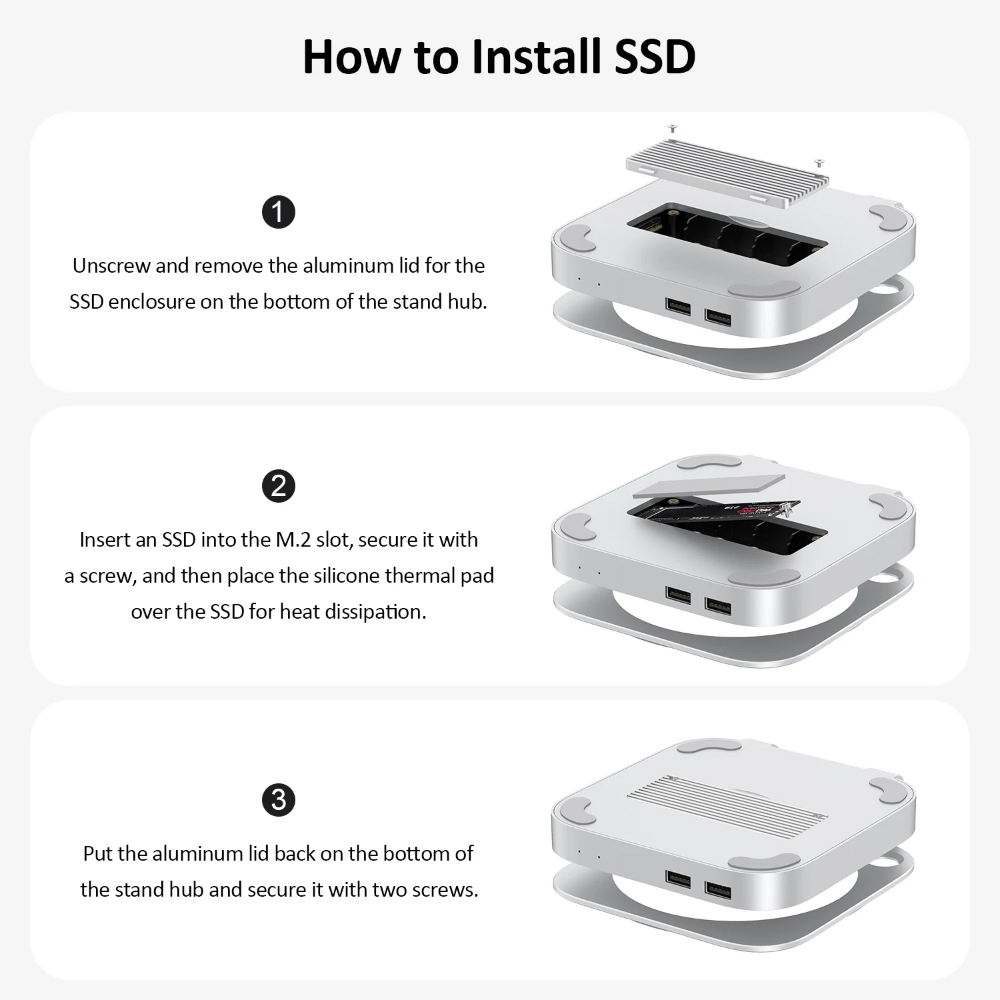 How to Install SSD

1

Unscrew and remove the aluminum lid for the SSD enclosure on the bottom of the stand hub.

2

Insert an SSD into the M.2 slot, secure it with a screw, and then place the silicone thermal pad over the SSD for heat dissipation.

3

Put the aluminum lid back on the bottom of the stand hub and secure it with two screws.